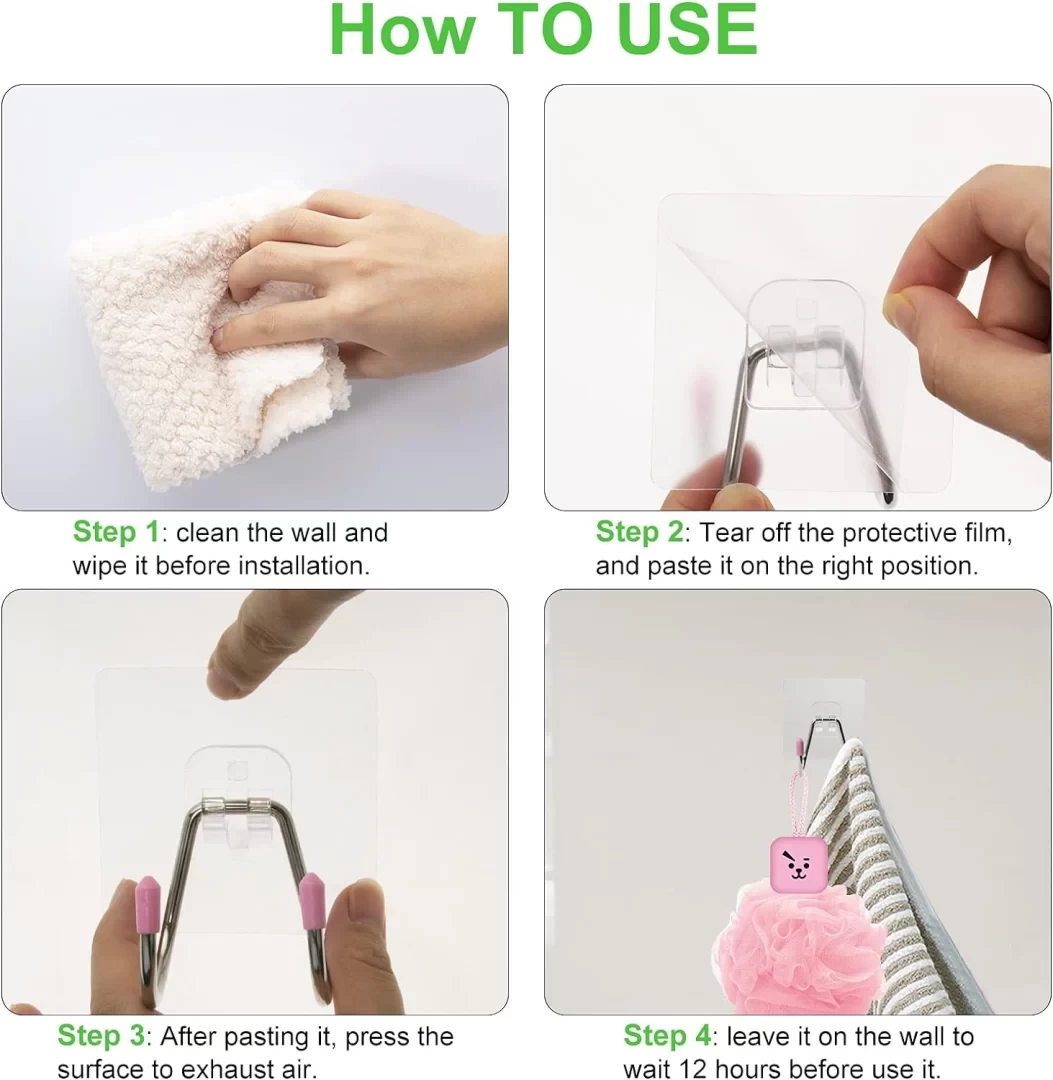 How TO USE

Step 1: clean the wall and wipe it before installation.

Step 2: Tear off the protective film, and paste it on the right position.

Step 3: After pasting it, press the surface to exhaust air.

Step 4: leave it on the wall to wait 12 hours before use it.