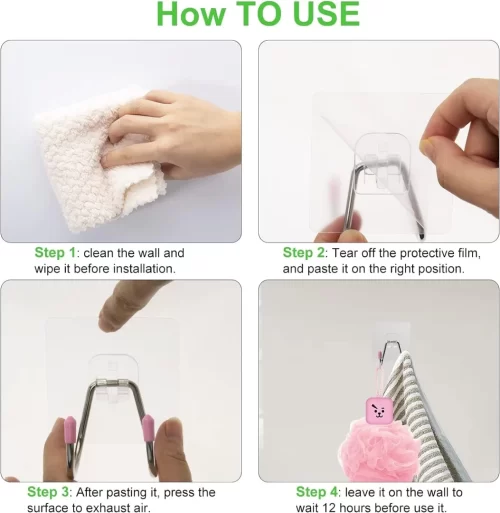 How TO USE

Step 1: clean the wall and wipe it before installation.

Step 2: Tear off the protective film, and paste it on the right position.

Step 3: After pasting it, press the surface to exhaust air.

Step 4: leave it on the wall to wait 12 hours before use it.