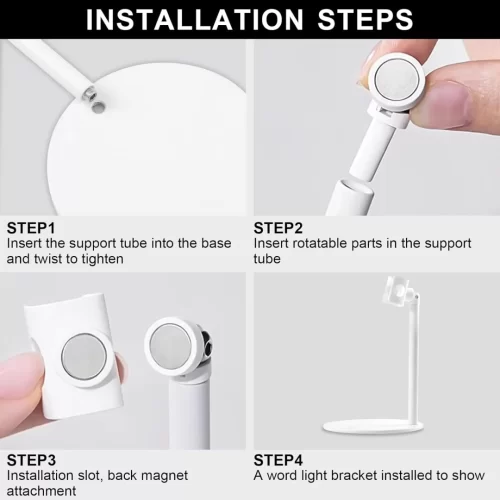 INSTALLATION STEPS

STEP1
Insert the support tube into the base and twist to tighten

STEP2
Insert rotatable parts in the support tube

STEP3
Installation slot, back magnet attachment

STEP4
A word light bracket installed to show