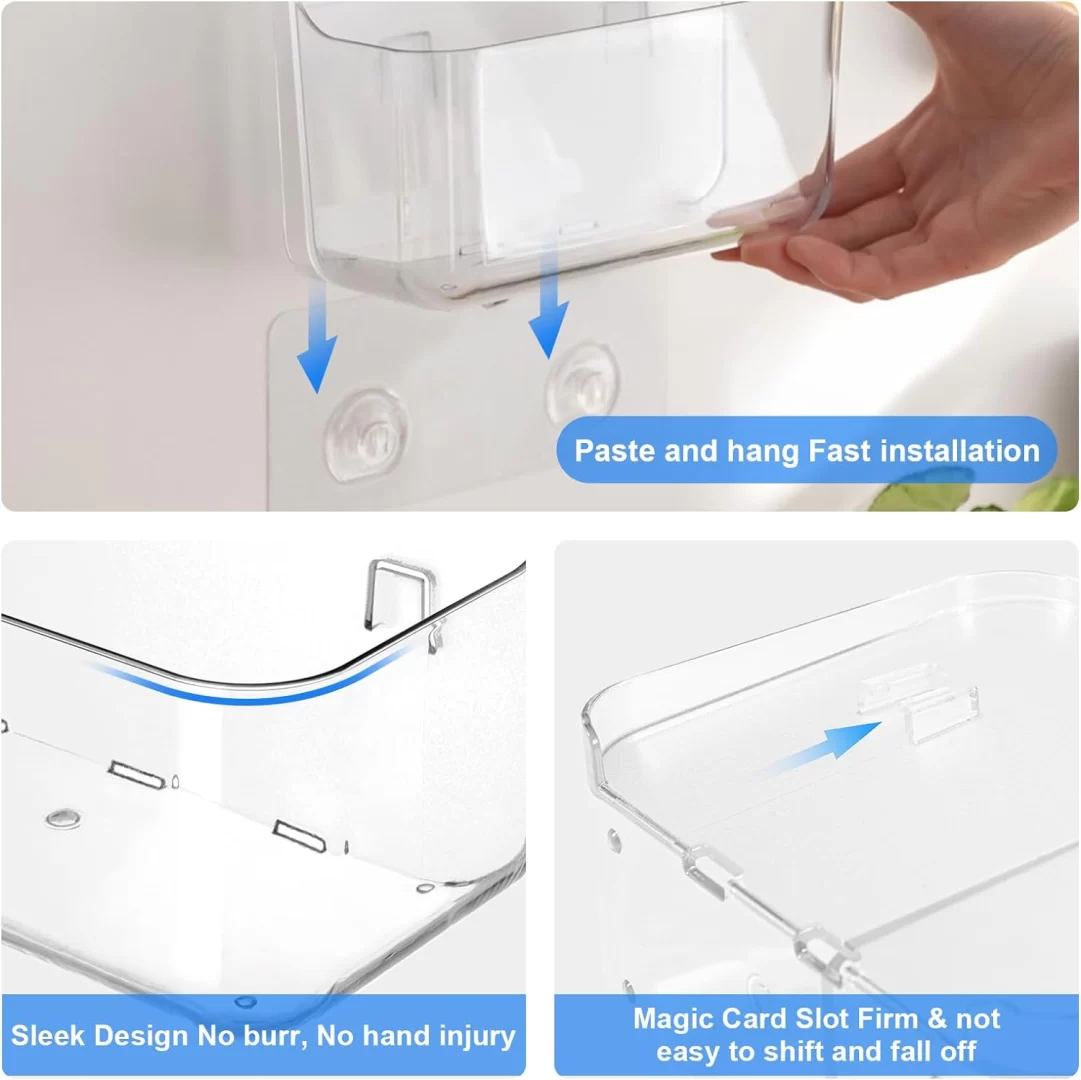 Paste and hang Fast installation

Sleek Design No burr, No hand injury

Magic Card Slot Firm & not easy to shift and fall off